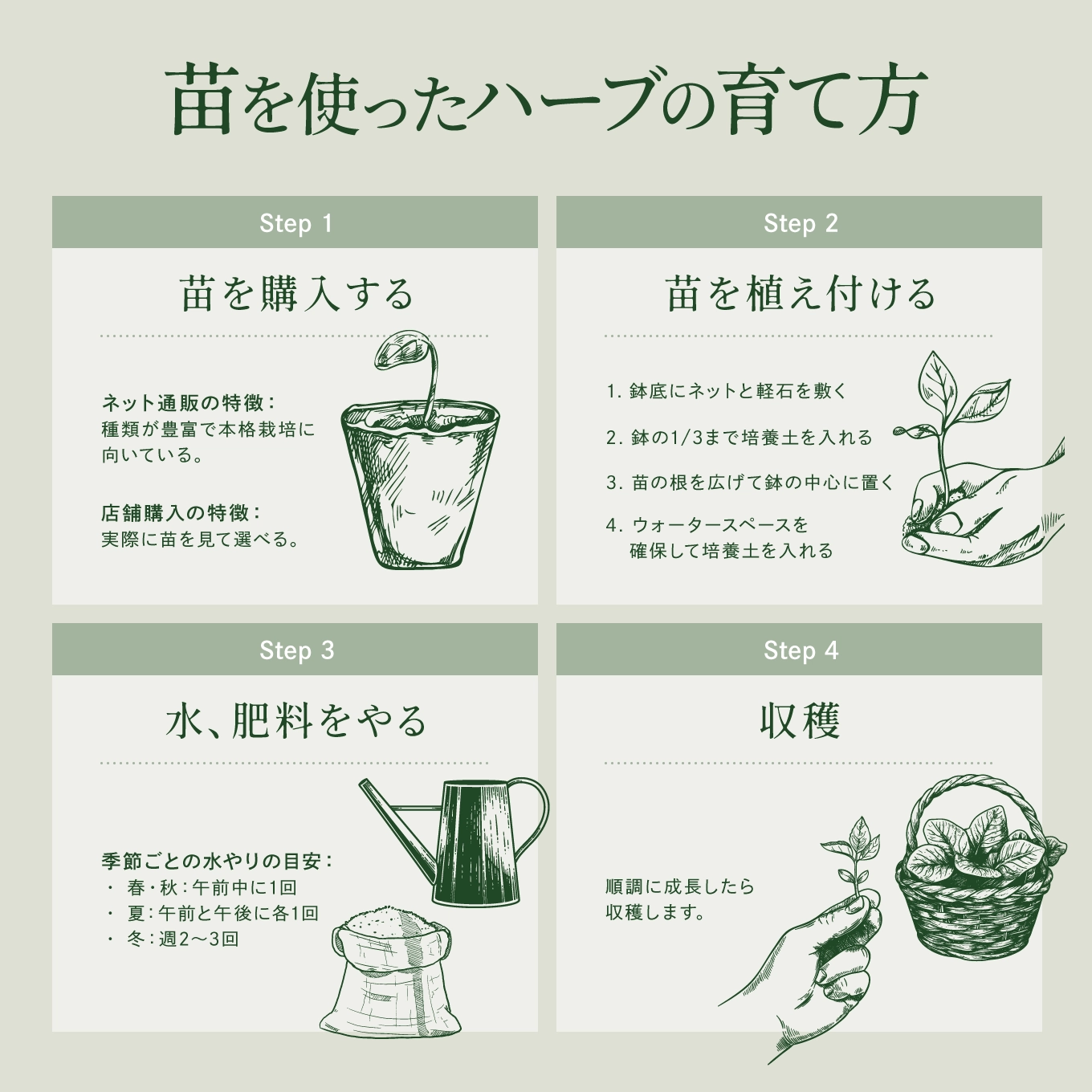 苗を使ったハーブの育て方

Step 1

苗を購入する

ネット通販の特徴：
種類が豊富で本格栽培に向いている。

店舗購入の特徴：
実際に苗を見て選べる。

Step 2

苗を植え付ける

1. 鉢底にネットと軽石を敷く

2. 鉢の1/3まで培養土を入れる

3. 苗の根を広げて鉢の中心に置く

4. ウォータースペースを確保して培養土を入れる

Step 3

水、肥料をやる

季節ごとの水やりの目安：
・ 春・秋：午前中に1回
・ 夏：午前と午後に各1回
・ 冬：週2〜3回

Step 4

収穫

順調に成長したら収穫します。